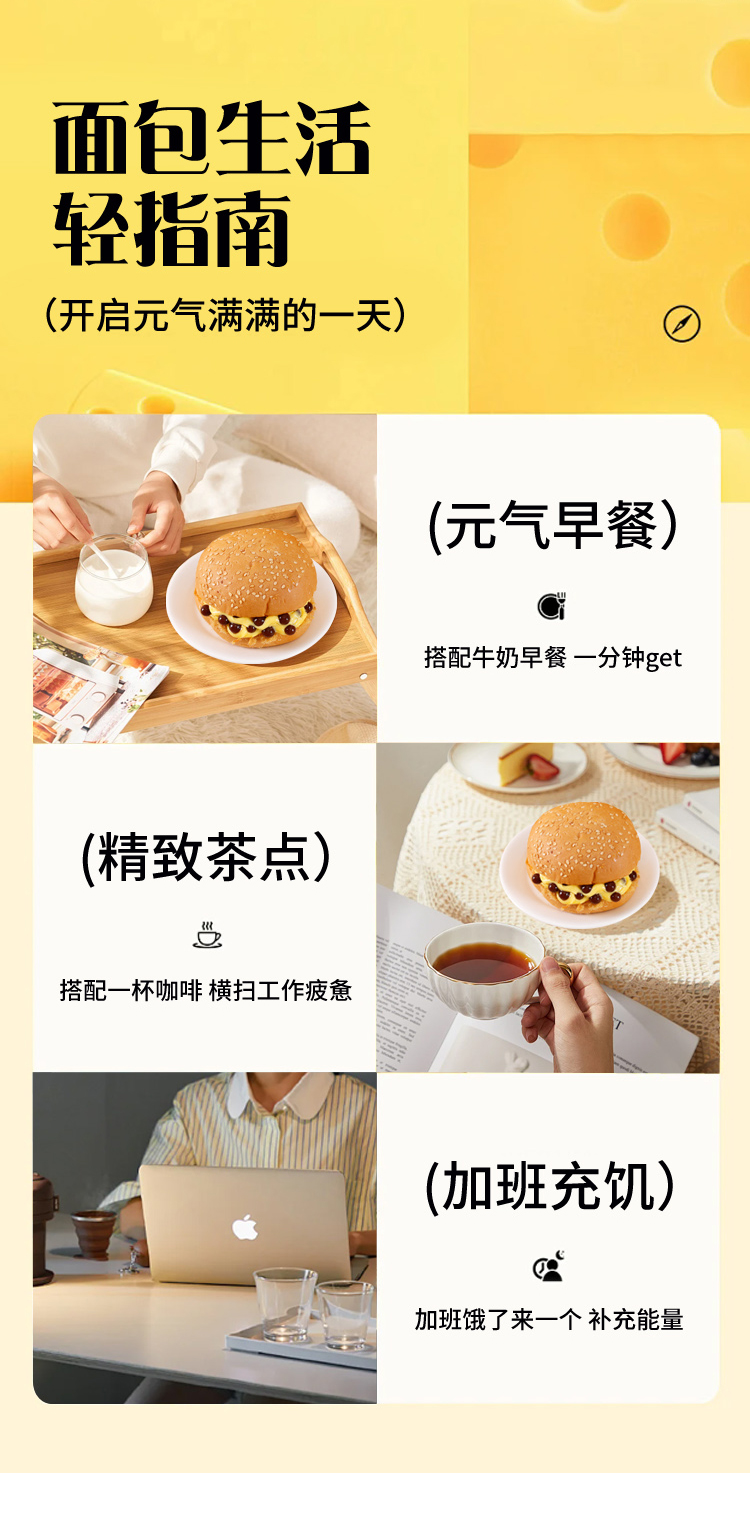 面包生活
轻指南

（开启元气满满的一天）

(元气早餐）

搭配牛奶早餐 一分钟get

(精致茶点）

搭配一杯咖啡 横扫工作疲惫

(加班充饥）

加班饿了来一个 补充能量