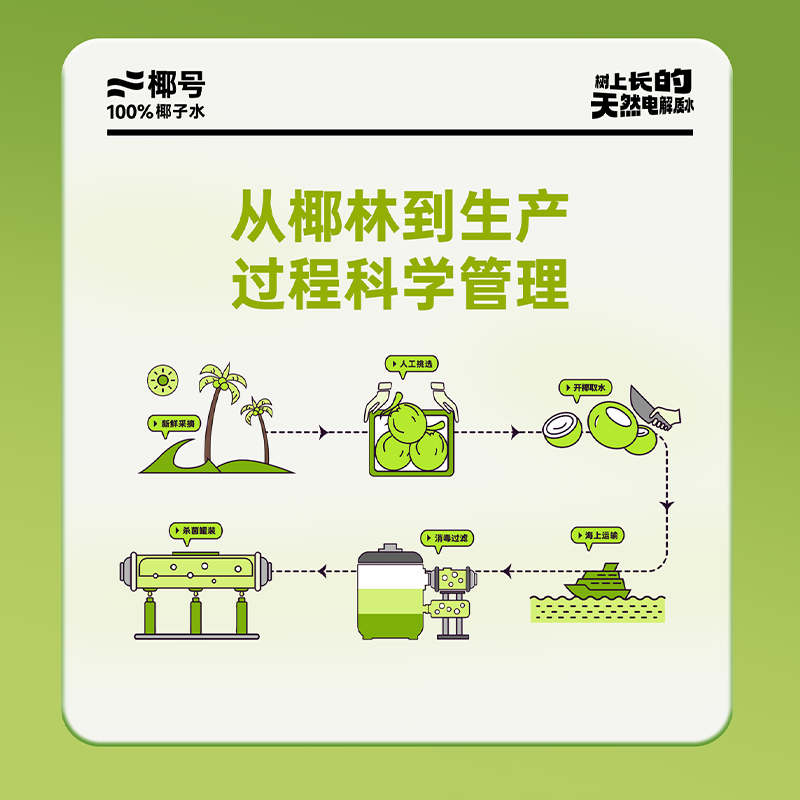 椰号
100%椰子水

树上长的
天然电解质水

从椰林到生产
过程科学管理

新鲜采摘

人工挑选

开椰取水

海上运输

消毒过滤

杀菌罐装