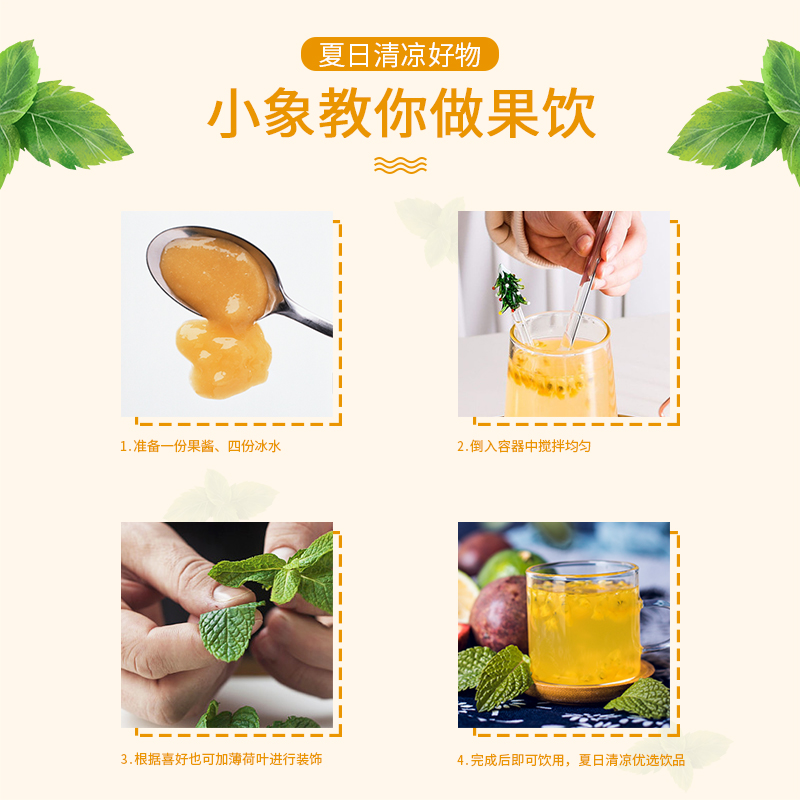 夏日清凉好物

小象教你做果饮

1.准备一份果酱、四份冰水

2.倒入容器中搅拌均匀

3.根据喜好也可加薄荷叶进行装饰

4.完成后即可饮用，夏日清凉优选饮品