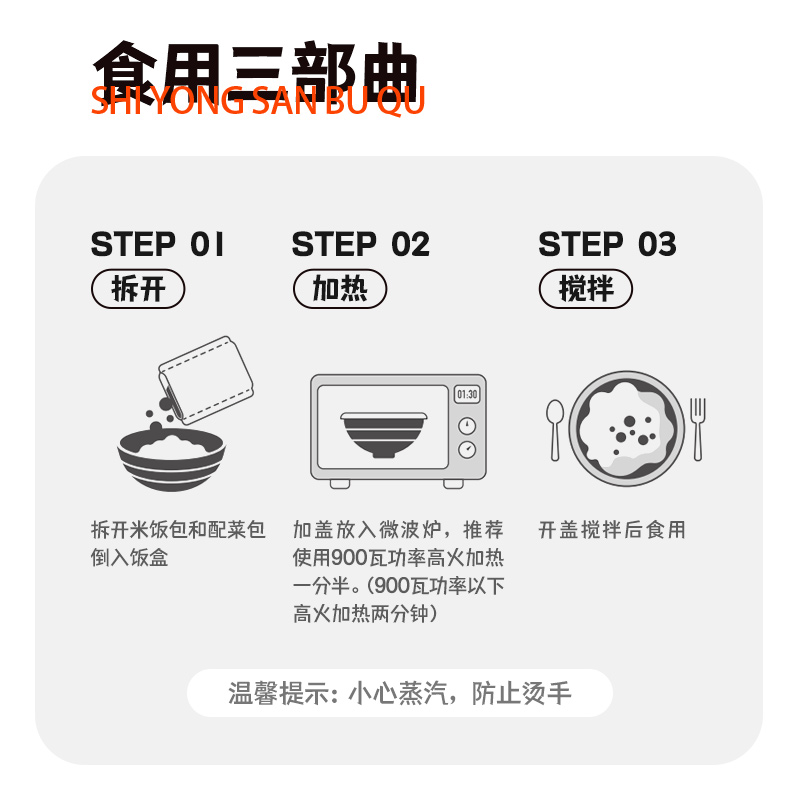 食用三部曲
SHI YONG SAN BU QU

STEP 01
拆开

拆开米饭包和配菜包倒入饭盒

STEP 02
加热

01:30

加盖放入微波炉，推荐使用900瓦功率高火加热一分半。(900瓦功率以下高火加热两分钟)

STEP 03
搅拌

开盖搅拌后食用

温馨提示：小心蒸汽，防止烫手