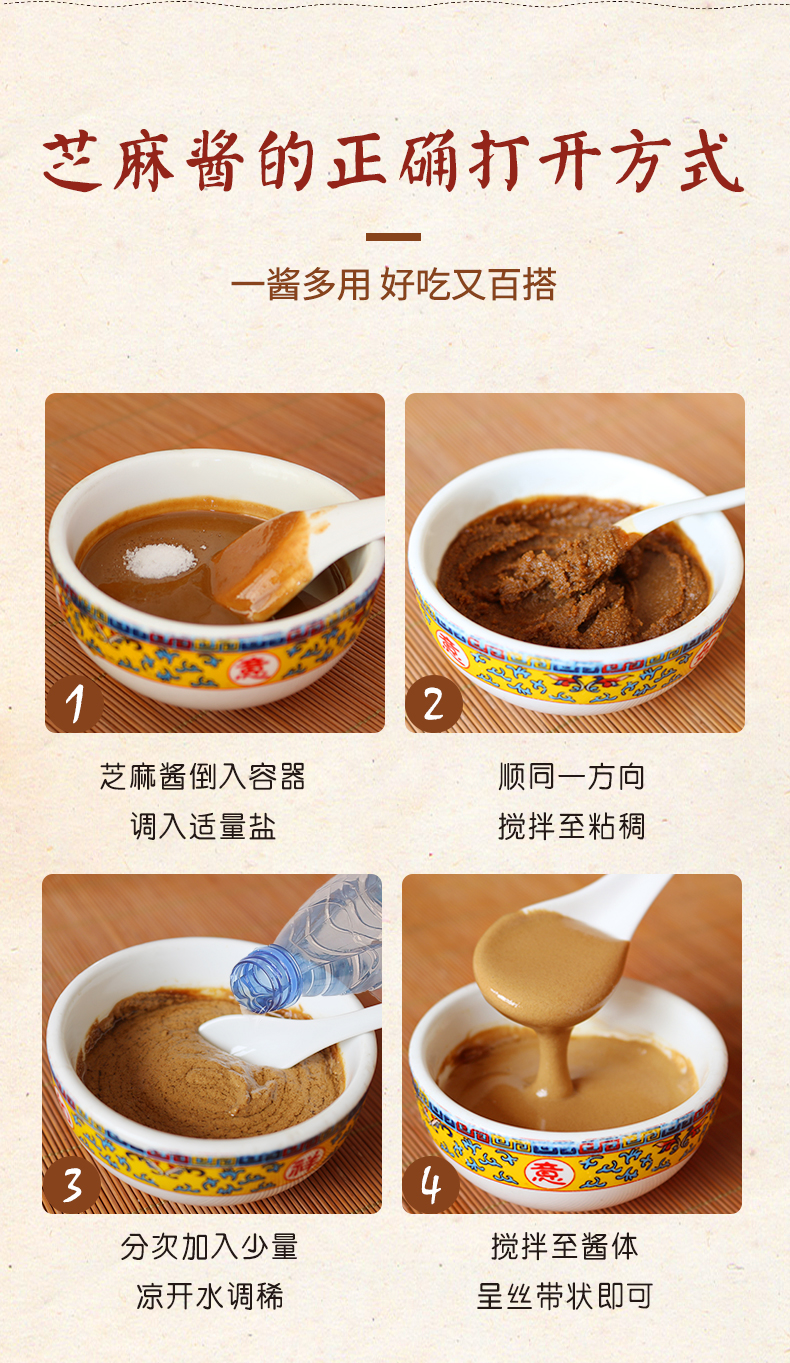 芝麻酱的正确打开方式

一酱多用 好吃又百搭

1

芝麻酱倒入容器
调入适量盐

2

顺同一方向
搅拌至粘稠

3

分次加入少量
凉开水调稀

4

搅拌至酱体
呈丝带状即可