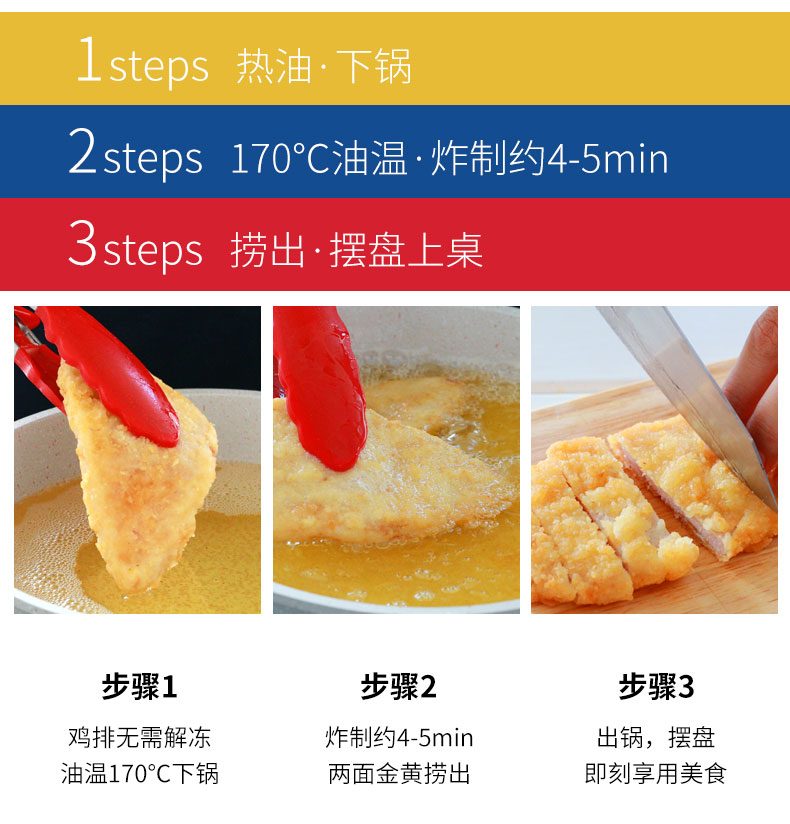 1steps 热油·下锅

2steps 170°C油温·炸制约4-5min

3steps 捞出·摆盘上桌

步骤1

鸡排无需解冻
油温170°C下锅

步骤2

炸制约4-5min
两面金黄捞出

步骤3

出锅，摆盘
即刻享用美食