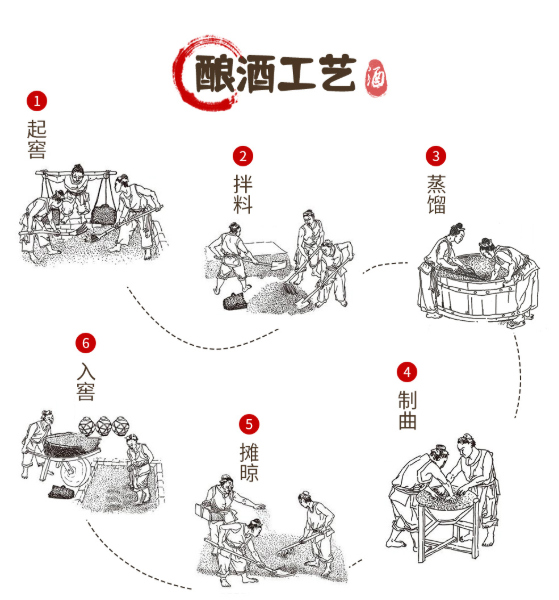 酿酒工艺

酒

1
起窖

2
拌料

3
蒸馏

4
制曲

5
摊晾

6
入窖